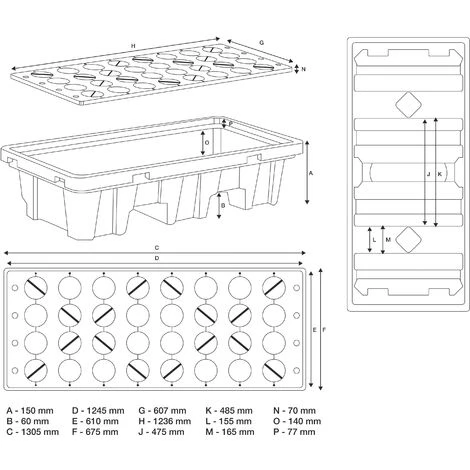 H
G
N
P
O
A
B
J
K
L
M
C
D
E
F

A - 150 mm
B - 60 mm
C - 1305 mm

D - 1245 mm
E - 610 mm
F - 675 mm

G - 607 mm
H - 1236 mm
J - 475 mm

K - 485 mm
L - 155 mm
M - 165 mm

N - 70 mm
O - 140 mm
P - 77 mm